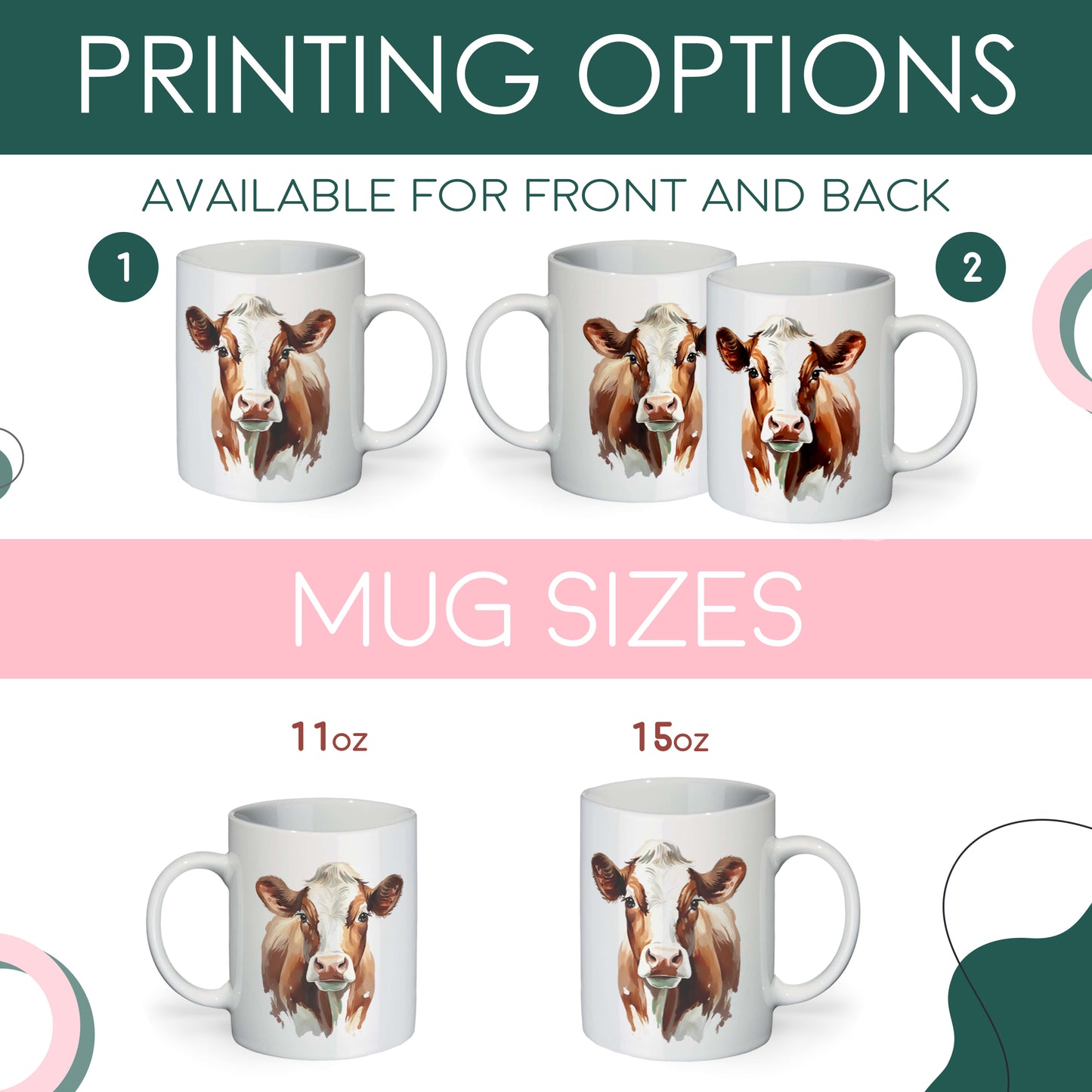 PRINTING OPTIONS

AVAILABLE FOR FRONT AND BACK

1

2

MUG SIZES

11oz

15oz