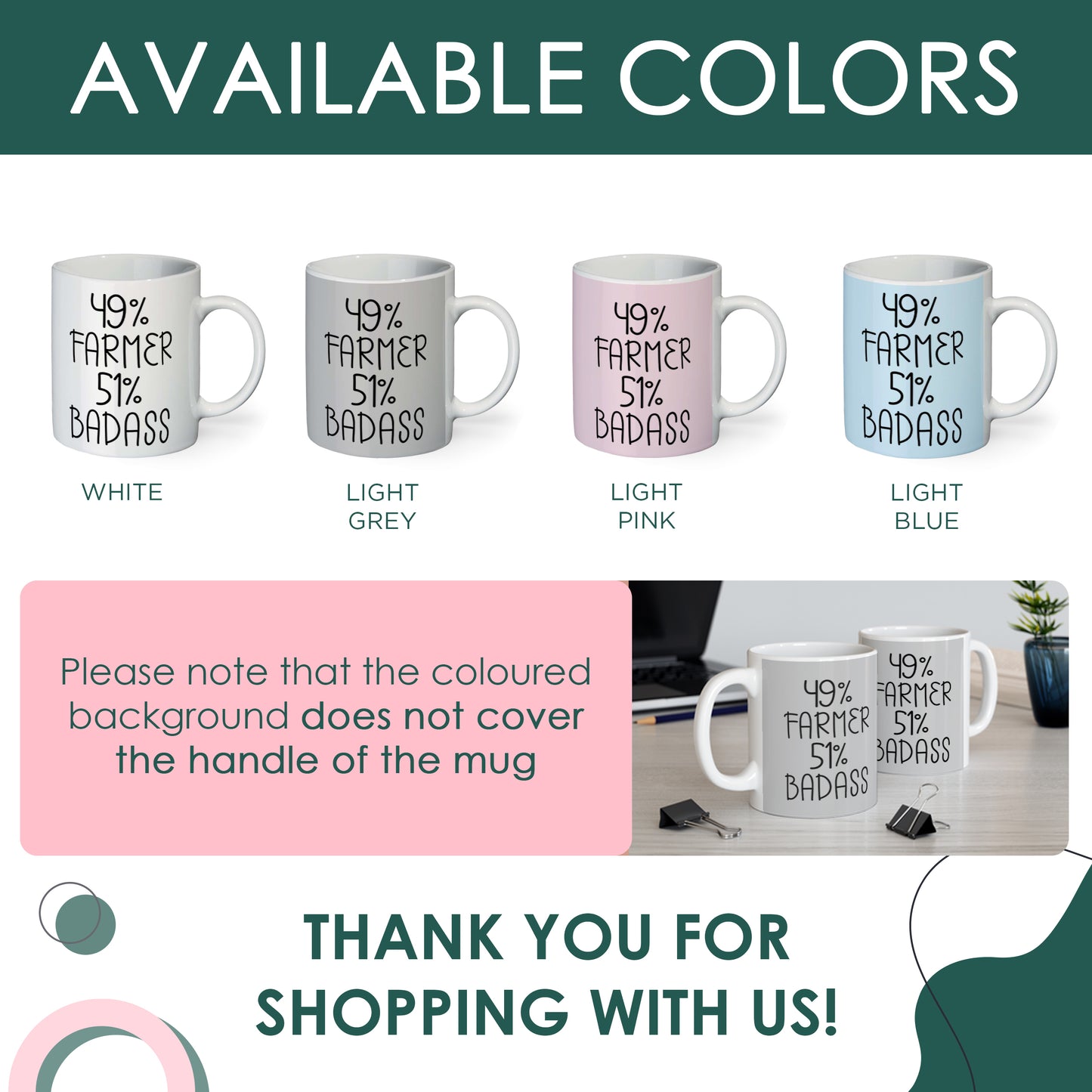 AVAILABLE COLORS

49%
FARMER
51%
BADASS

WHITE

49%
FARMER
51%
BADASS

LIGHT GREY

49%
FARMER
51%
BADASS

LIGHT PINK

49%
FARMER
51%
BADASS

LIGHT BLUE

Please note that the coloured background does not cover the handle of the mug

49%
FARMER
51%
BADASS

49%
FARMER
51%
BADASS

THANK YOU FOR SHOPPING WITH US!