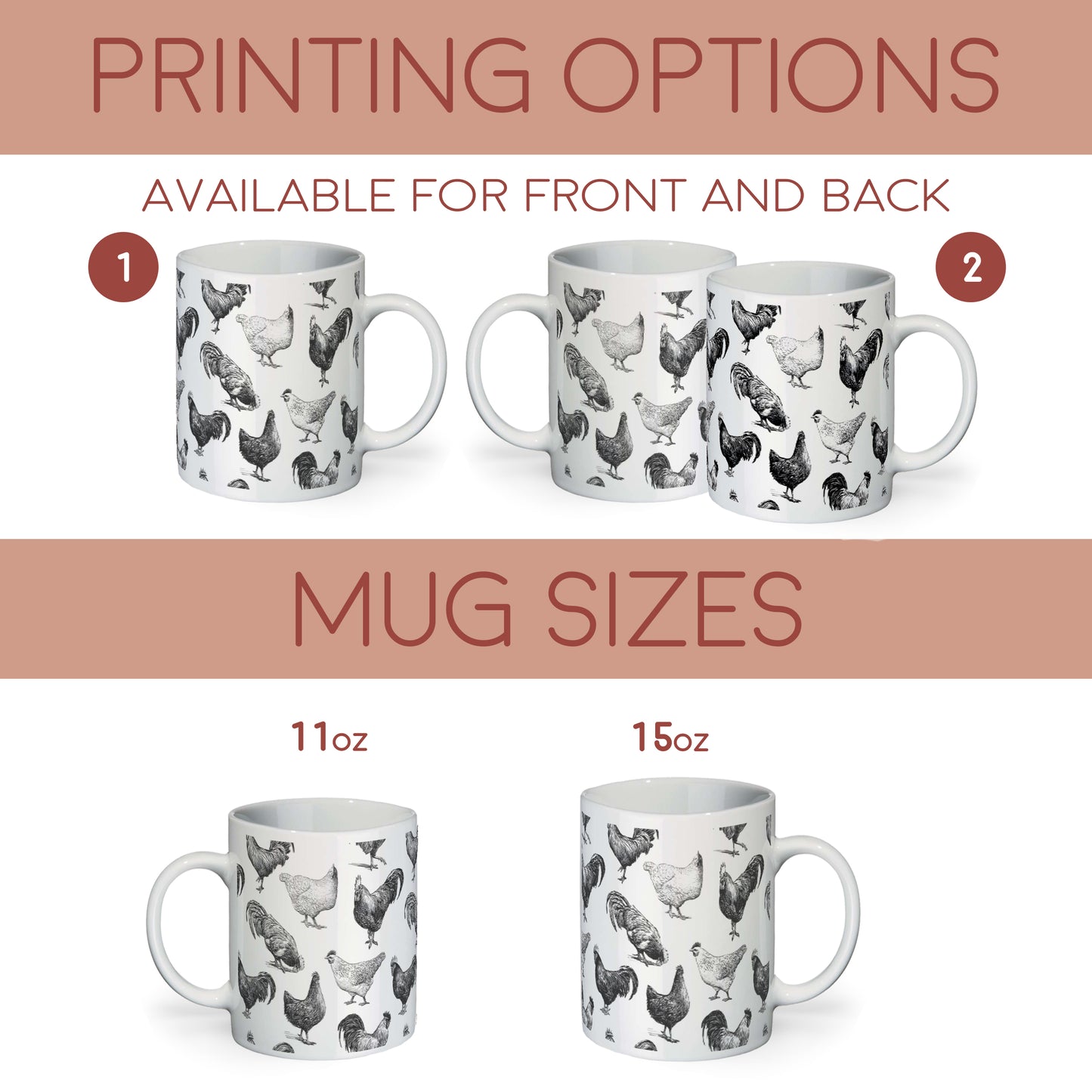 PRINTING OPTIONS

AVAILABLE FOR FRONT AND BACK

1

2

MUG SIZES

11oz

15oz