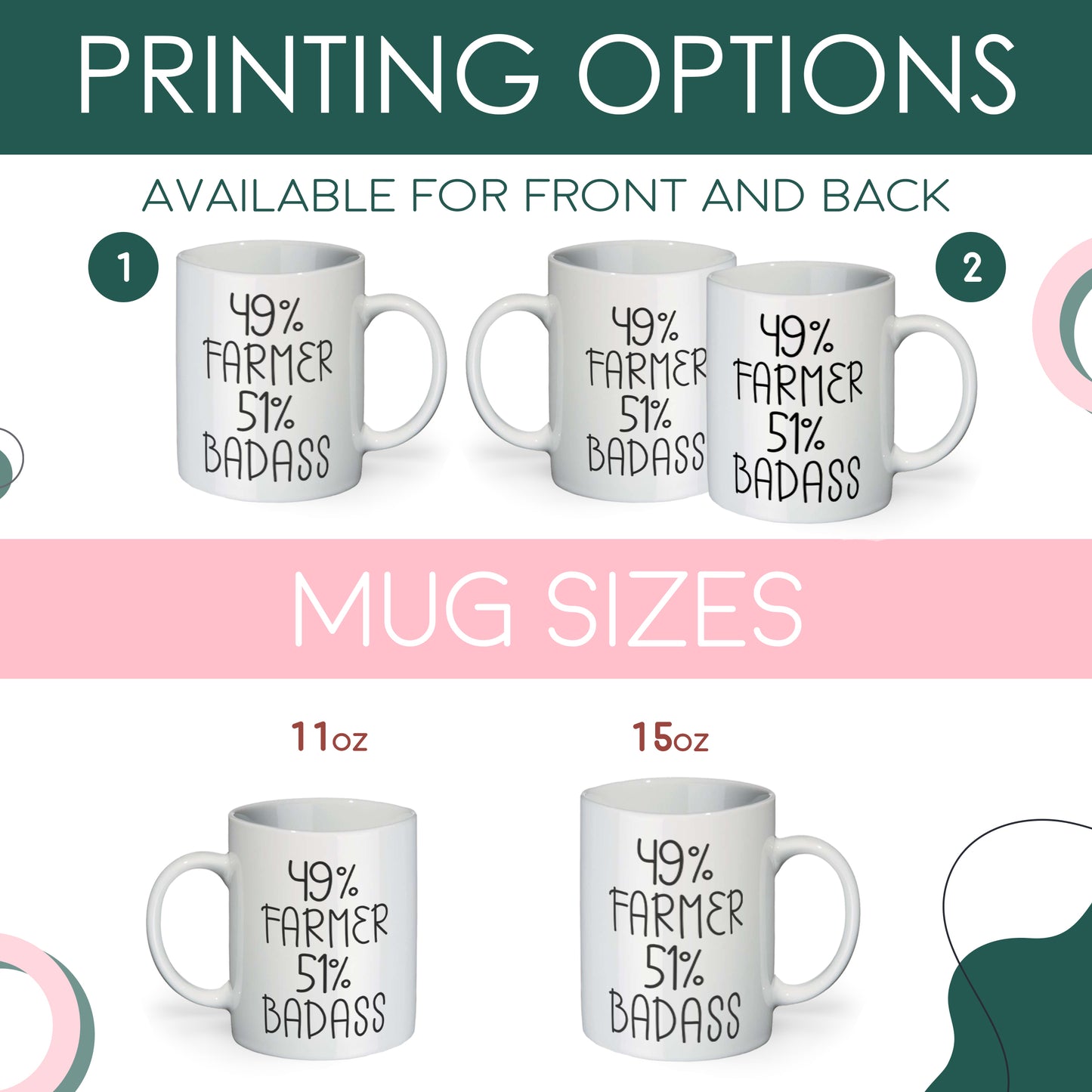 PRINTING OPTIONS

AVAILABLE FOR FRONT AND BACK

1

49%
FARMER
51%
BADASS

49%
FARMER
51%
BADASS

49%
FARMER
51%
BADASS

2

MUG SIZES

11oz

15oz

49%
FARMER
51%
BADASS

49%
FARMER
51%
BADASS