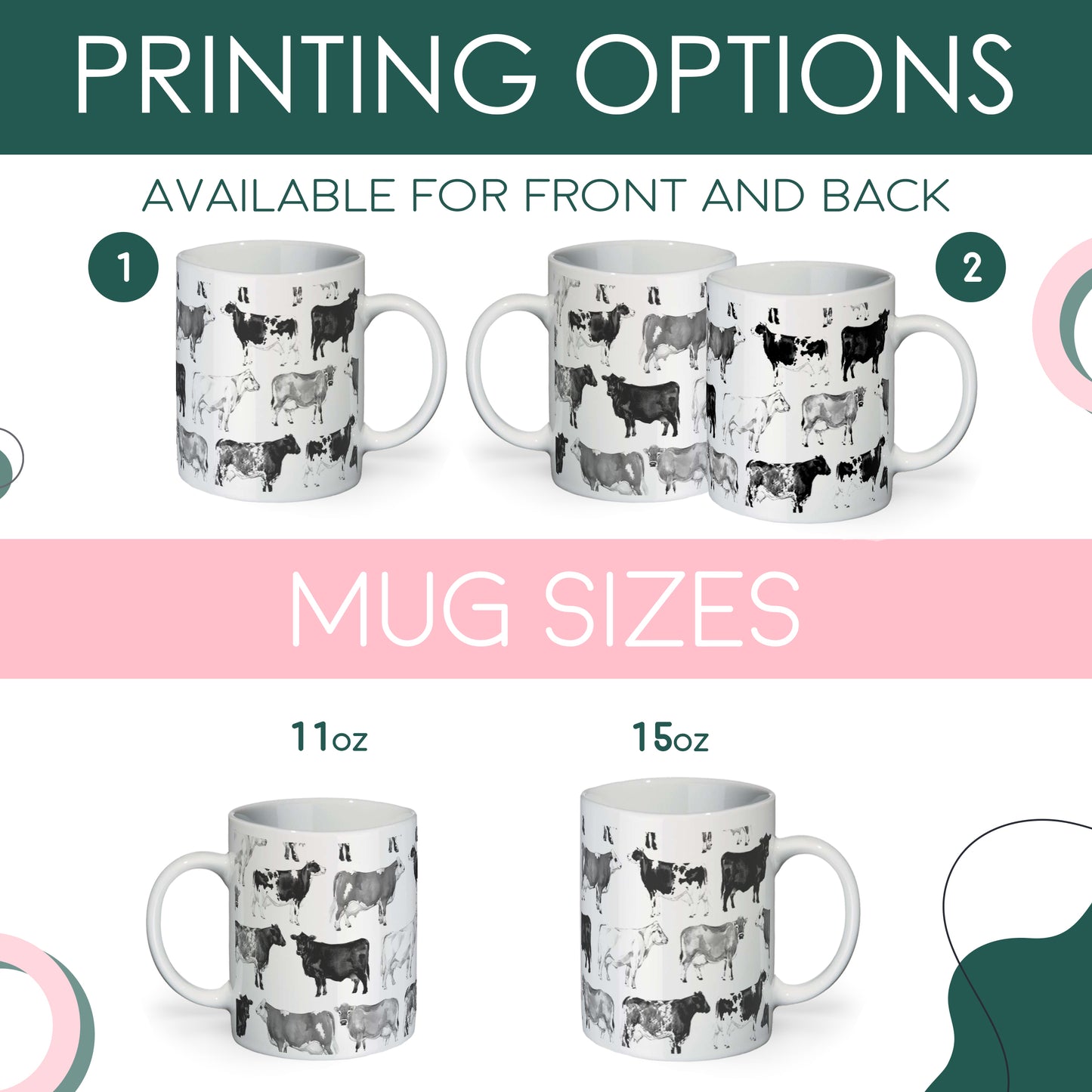 PRINTING OPTIONS

AVAILABLE FOR FRONT AND BACK

1

2

MUG SIZES

11oz

15oz